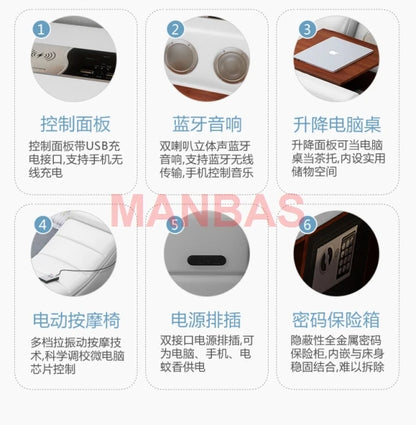 1

控制面板

控制面板带USB充电接口,支持手机无线充电

2

蓝牙音响

双喇叭立体声蓝牙音响,支持蓝牙无线传输,手机控制音乐

3

升降电脑桌

升降面板可当电脑桌当茶托,内设实用储物空间

MANBAS

4

电动按摩椅

多档拉振动按摩技术,科学调校微电脑芯片控制

5

电源排插

双接口电源排插,可为电脑、手机、电蚊香供电

6

密码保险箱

隐蔽性全金属密码保险柜,内嵌与床身稳固结合,难以拆除