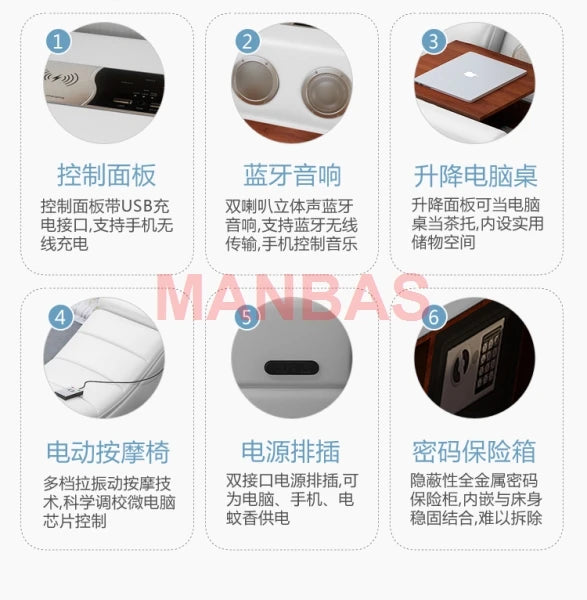 1

控制面板

控制面板带USB充电接口,支持手机无线充电

2

蓝牙音响

双喇叭立体声蓝牙音响,支持蓝牙无线传输,手机控制音乐

3

升降电脑桌

升降面板可当电脑桌当茶托,内设实用储物空间

MANBAS

4

电动按摩椅

多档拉振动按摩技术,科学调校微电脑芯片控制

5

电源排插

双接口电源排插,可为电脑、手机、电蚊香供电

6

密码保险箱

隐蔽性全金属密码保险柜,内嵌与床身稳固结合,难以拆除