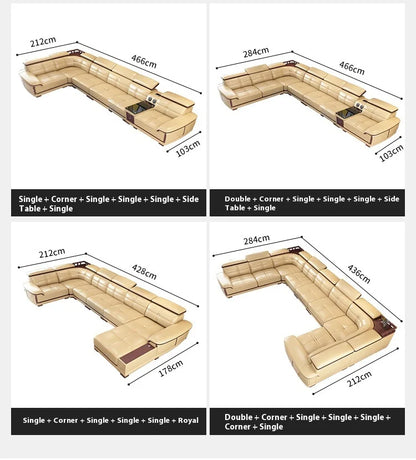 212cm

466cm

103cm

Single + Corner + Single + Single + Single + Side Table + Single

284cm

466cm

103cm

Double + Corner + Single + Single + Single + Side Table + Single

212cm

428cm

178cm

Single + Corner + Single + Single + Single + Royal

284cm

436cm

212cm

Double + Corner + Single + Single + Single + Corner + Single