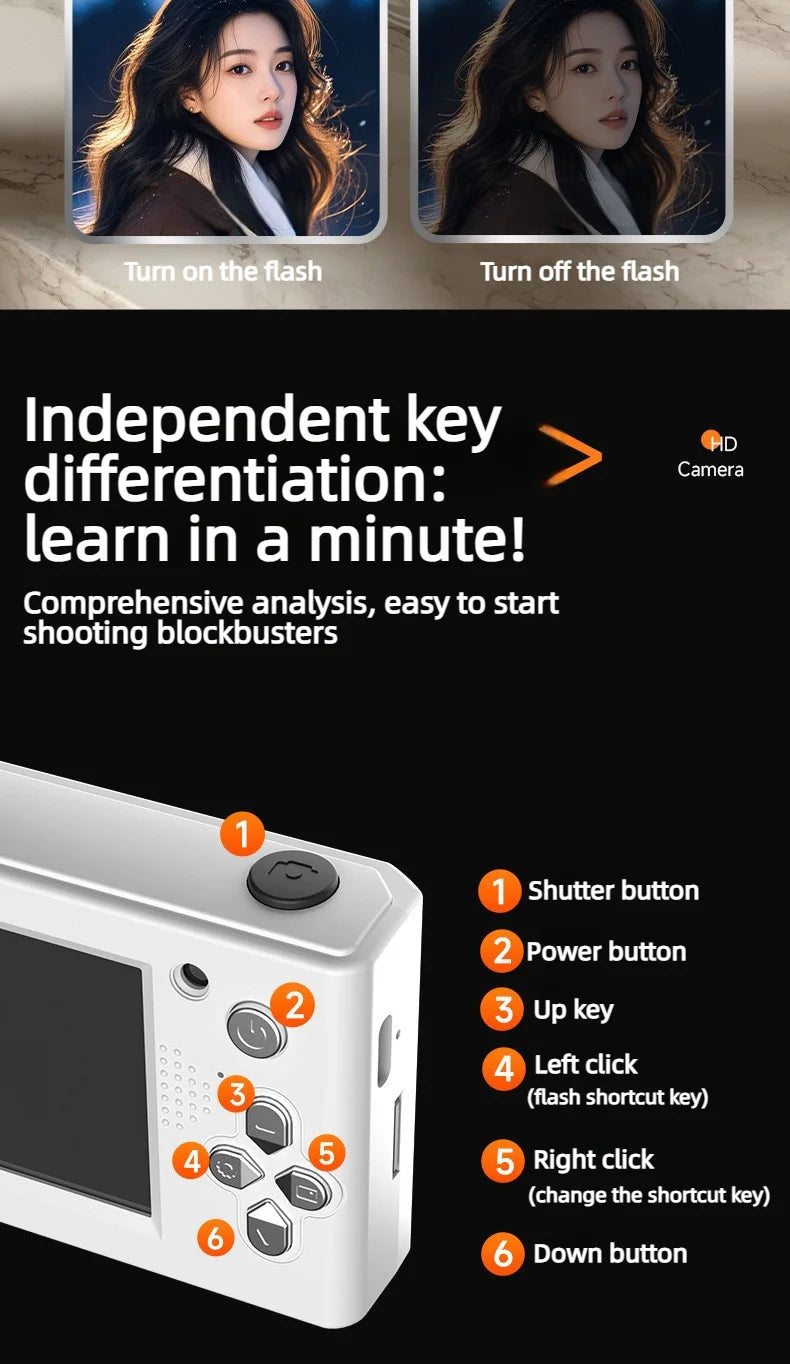 Turn on the flash

Turn off the flash

Independent key differentiation: learn in a minute!

HD Camera

Comprehensive analysis, easy to start shooting blockbusters

1
2
3
4
5
6

1 Shutter button

2 Power button

3 Up key

4 Left click (flash shortcut key)

5 Right click (change the shortcut key)

6 Down button